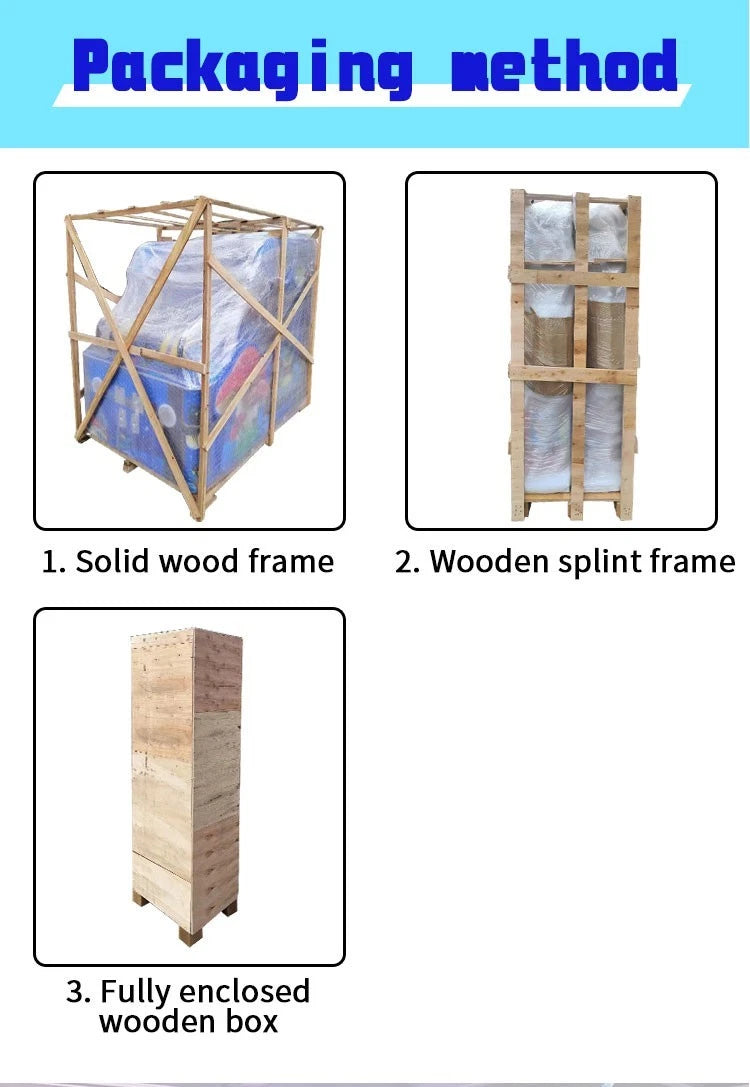 Packaging method

1. Solid wood frame

2. Wooden splint frame

3. Fully enclosed wooden box